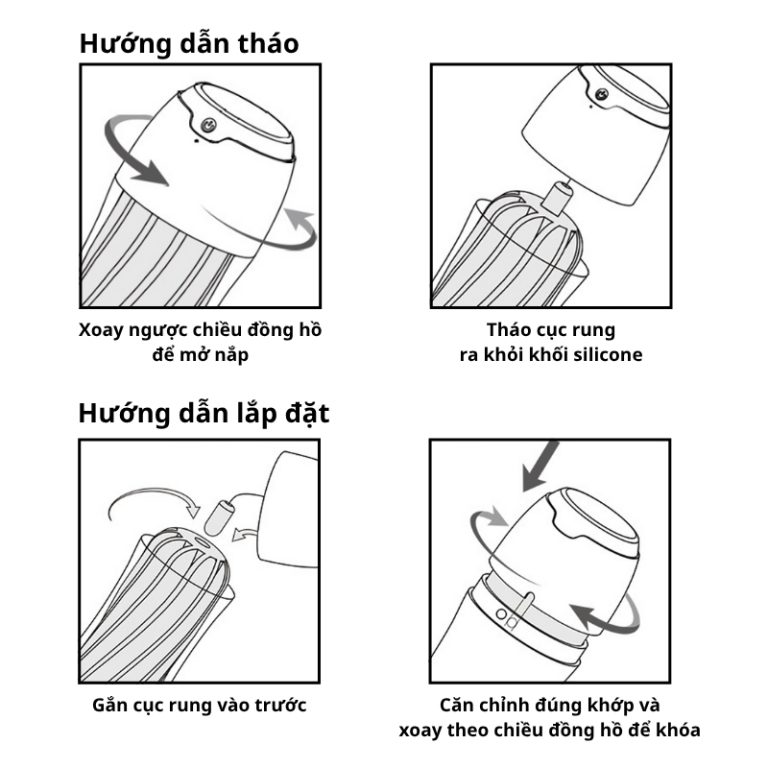 Hướng dẫn tháo

Xoay ngược chiều đồng hồ
để mở nắp

Tháo cục rung
ra khỏi khối silicone

Hướng dẫn lắp đặt

Gắn cục rung vào trước

Căn chỉnh đúng khớp và
xoay theo chiều đồng hồ để khóa